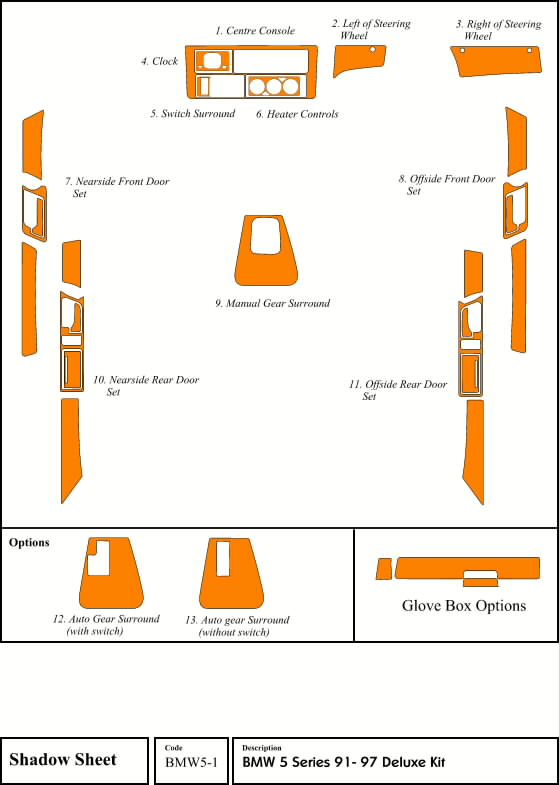 1. Centre Console

2. Left of Steering Wheel

3. Right of Steering Wheel

4. Clock

5. Switch Surround

6. Heater Controls

7. Nearside Front Door Set

8. Offside Front Door Set

9. Manual Gear Surround

10. Nearside Rear Door Set

11. Offside Rear Door Set

Options

12. Auto Gear Surround (with switch)

13. Auto gear Surround (without switch)

Glove Box Options

Shadow Sheet

Code
BMW5-1

Description
BMW 5 Series 91- 97 Deluxe Kit