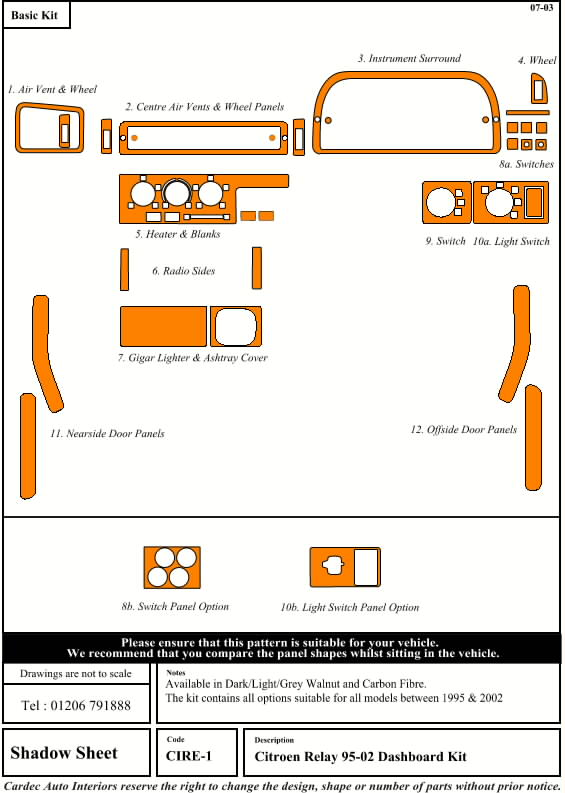 Basic Kit

07-03

1. Air Vent & Wheel

2. Centre Air Vents & Wheel Panels

3. Instrument Surround

4. Wheel

8a. Switches

5. Heater & Blanks

9. Switch

10a. Light Switch

6. Radio Sides

7. Gigar Lighter & Ashtray Cover

11. Nearside Door Panels

12. Offside Door Panels

8b. Switch Panel Option

10b. Light Switch Panel Option

Please ensure that this pattern is suitable for your vehicle.
We recommend that you compare the panel shapes whilst sitting in the vehicle.

Drawings are not to scale

Tel : 01206 791888

Notes
Available in Dark/Light/Grey Walnut and Carbon Fibre.
The kit contains all options suitable for all models between 1995 & 2002

Shadow Sheet

Code
CIRE-1

Description
Citroen Relay 95-02 Dashboard Kit

Cardec Auto Interiors reserve the right to change the design, shape or number of parts without prior notice.