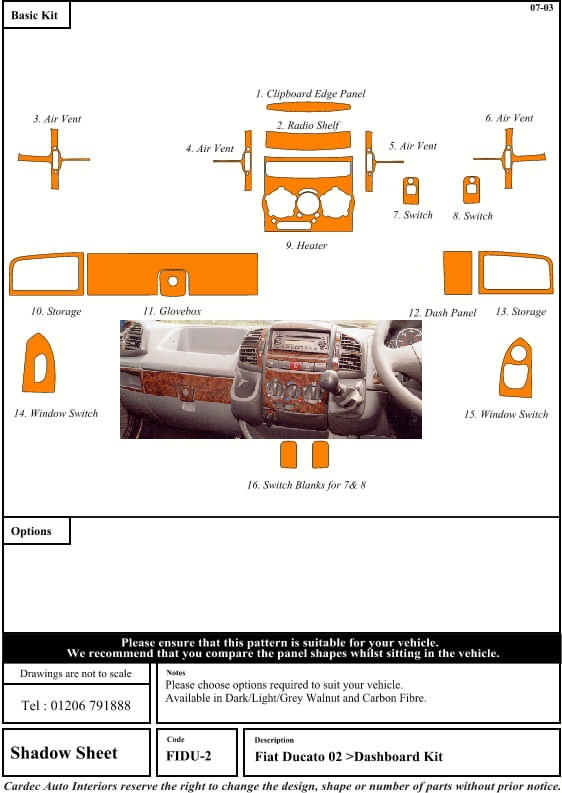 Basic Kit

07-03

1. Clipboard Edge Panel

2. Radio Shelf

3. Air Vent

4. Air Vent

5. Air Vent

6. Air Vent

7. Switch

8. Switch

9. Heater

10. Storage

11. Glovebox

12. Dash Panel

13. Storage

14. Window Switch

15. Window Switch

16. Switch Blanks for 7& 8

Options

Please ensure that this pattern is suitable for your vehicle.
We recommend that you compare the panel shapes whilst sitting in the vehicle.

Drawings are not to scale

Tel : 01206 791888

Notes
Please choose options required to suit your vehicle.
Available in Dark/Light/Grey Walnut and Carbon Fibre.

Shadow Sheet

Code
FIDU-2

Description
Fiat Ducato 02 >Dashboard Kit

Cardec Auto Interiors reserve the right to change the design, shape or number of parts without prior notice.