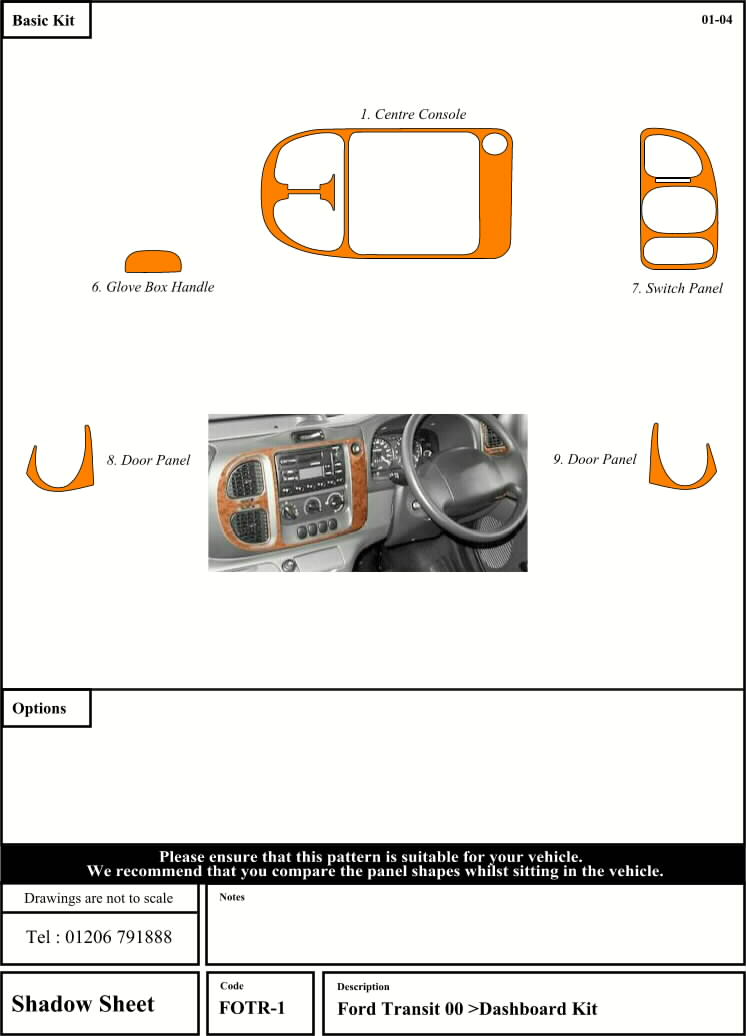 Basic Kit

01-04

1. Centre Console

6. Glove Box Handle

7. Switch Panel

8. Door Panel

9. Door Panel

Options

Please ensure that this pattern is suitable for your vehicle.
We recommend that you compare the panel shapes whilst sitting in the vehicle.

Drawings are not to scale

Tel : 01206 791888

Notes

Shadow Sheet

Code
FOTR-1

Description
Ford Transit 00 >Dashboard Kit