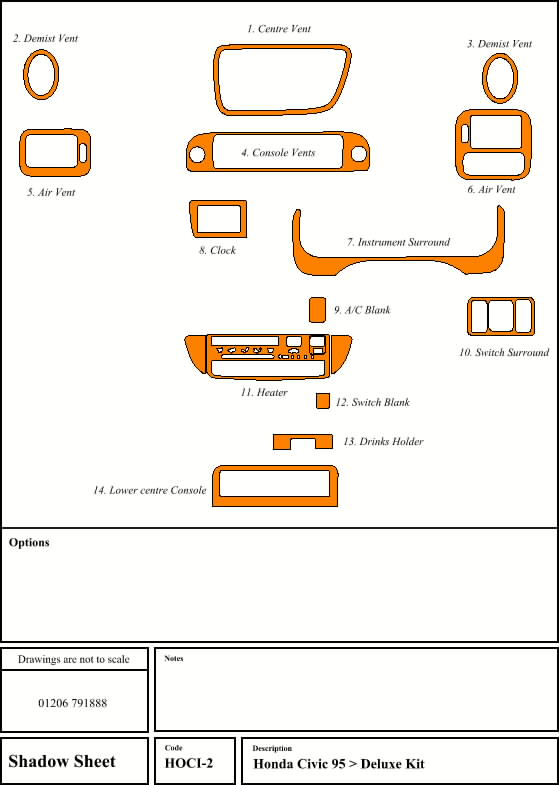 2. Demist Vent

1. Centre Vent

3. Demist Vent

4. Console Vents

5. Air Vent

6. Air Vent

8. Clock

7. Instrument Surround

9. A/C Blank

10. Switch Surround

11. Heater

12. Switch Blank

13. Drinks Holder

14. Lower centre Console

Options

Drawings are not to scale

01206 791888

Notes

Shadow Sheet

Code
HOCI-2

Description
Honda Civic 95 > Deluxe Kit