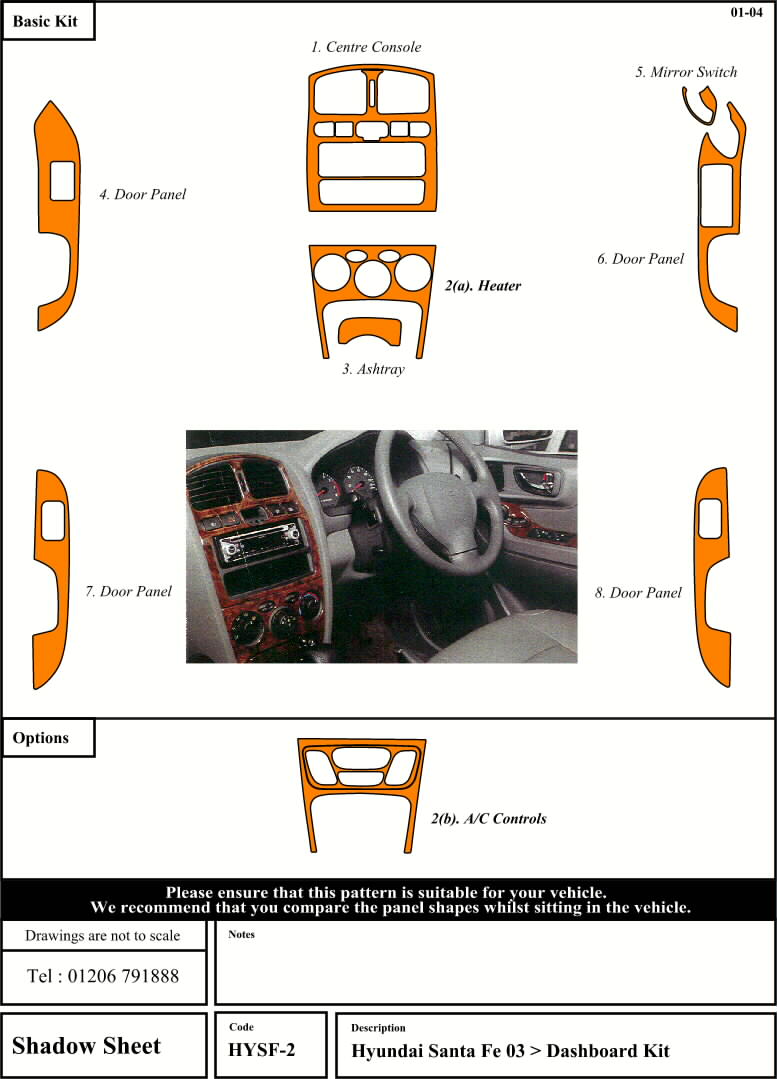 Basic Kit

01-04

1. Centre Console

5. Mirror Switch

4. Door Panel

6. Door Panel

2(a). Heater

3. Ashtray

7. Door Panel

8. Door Panel

Options

2(b). A/C Controls

Please ensure that this pattern is suitable for your vehicle.
We recommend that you compare the panel shapes whilst sitting in the vehicle.

Drawings are not to scale

Tel : 01206 791888

Notes

Shadow Sheet

Code
HYSF-2

Description
Hyundai Santa Fe 03 > Dashboard Kit