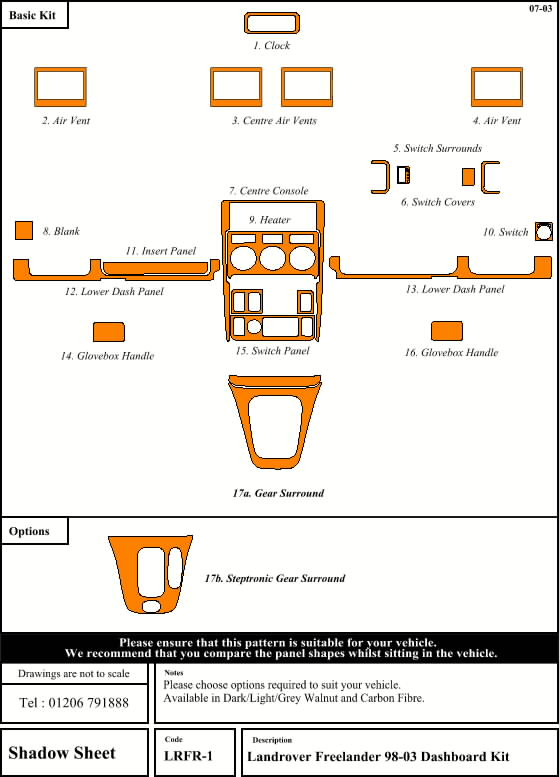 Basic Kit

07-03

1. Clock

2. Air Vent

3. Centre Air Vents

4. Air Vent

5. Switch Surrounds

6. Switch Covers

7. Centre Console

8. Blank

9. Heater

10. Switch

11. Insert Panel

12. Lower Dash Panel

13. Lower Dash Panel

14. Glovebox Handle

15. Switch Panel

16. Glovebox Handle

17a. Gear Surround

Options

17b. Steptronic Gear Surround

Please ensure that this pattern is suitable for your vehicle.
We recommend that you compare the panel shapes whilst sitting in the vehicle.

Drawings are not to scale

Tel : 01206 791888

Notes
Please choose options required to suit your vehicle.
Available in Dark/Light/Grey Walnut and Carbon Fibre.

Shadow Sheet

Code
LRFR-1

Description
Landrover Freelander 98-03 Dashboard Kit