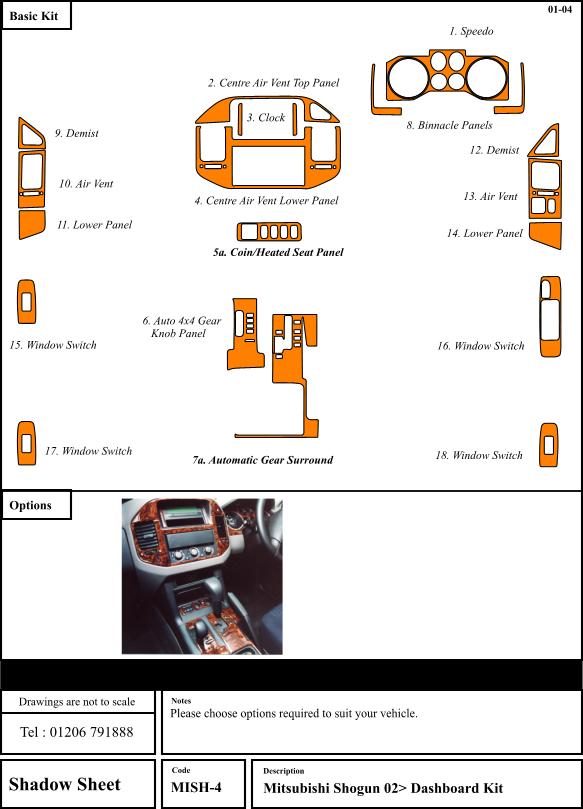 Basic Kit

01-04

1. Speedo

2. Centre Air Vent Top Panel

3. Clock

8. Binnacle Panels

9. Demist

12. Demist

10. Air Vent

13. Air Vent

4. Centre Air Vent Lower Panel

11. Lower Panel

14. Lower Panel

5a. Coin/Heated Seat Panel

6. Auto 4x4 Gear Knob Panel

15. Window Switch

16. Window Switch

17. Window Switch

7a. Automatic Gear Surround

18. Window Switch

Options

Drawings are not to scale

Tel : 01206 791888

Notes
Please choose options required to suit your vehicle.

Shadow Sheet

Code
MISH-4

Description
Mitsubishi Shogun 02> Dashboard Kit