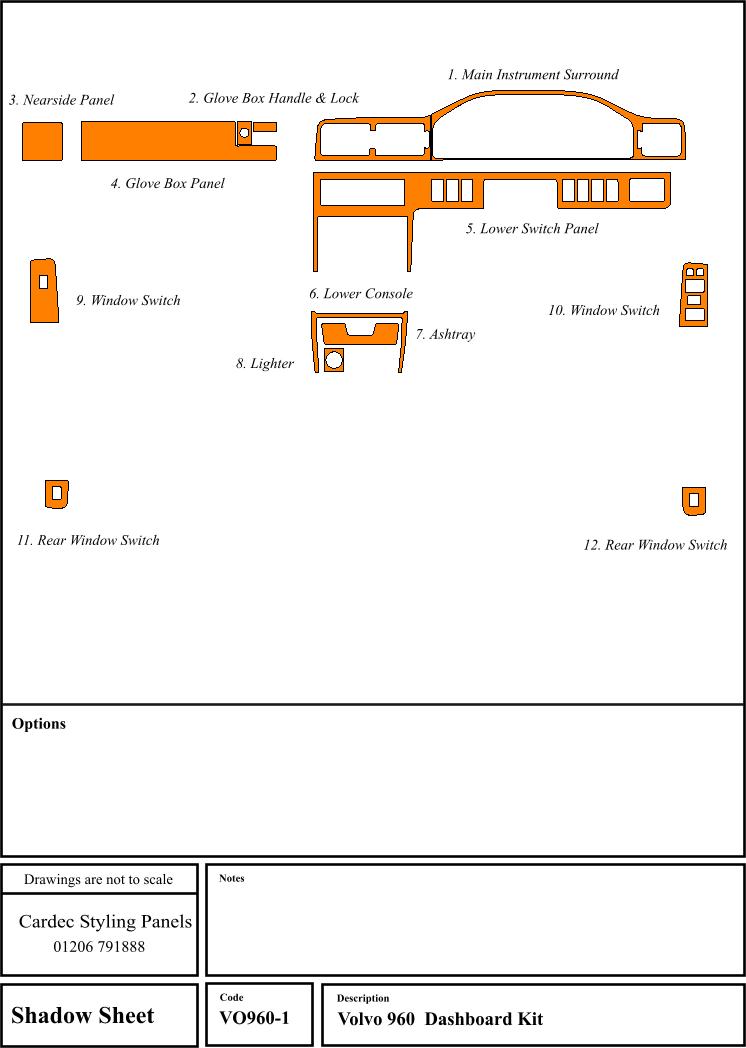 1. Main Instrument Surround

3. Nearside Panel

2. Glove Box Handle & Lock

4. Glove Box Panel

5. Lower Switch Panel

9. Window Switch

6. Lower Console

10. Window Switch

7. Ashtray

8. Lighter

11. Rear Window Switch

12. Rear Window Switch

Options

Drawings are not to scale

Cardec Styling Panels
01206 791888

Notes

Shadow Sheet

Code
VO960-1

Description
Volvo 960 Dashboard Kit